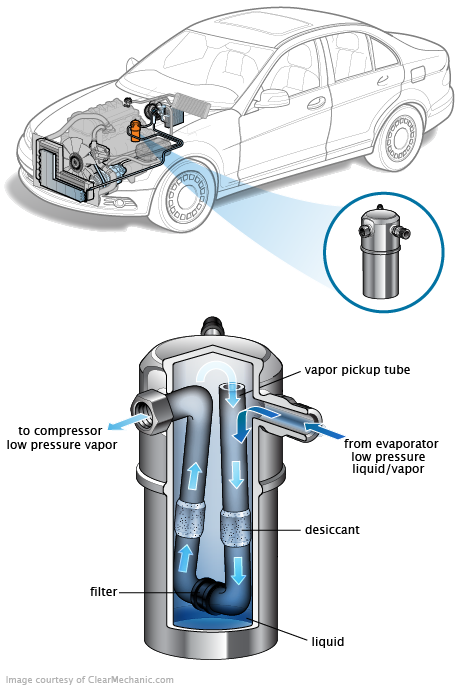 vapor pickup tube

to compressor
low pressure vapor

from evaporator
low pressure
liquid/vapor

desiccant

filter

liquid

Image courtesy of ClearMechanic.com